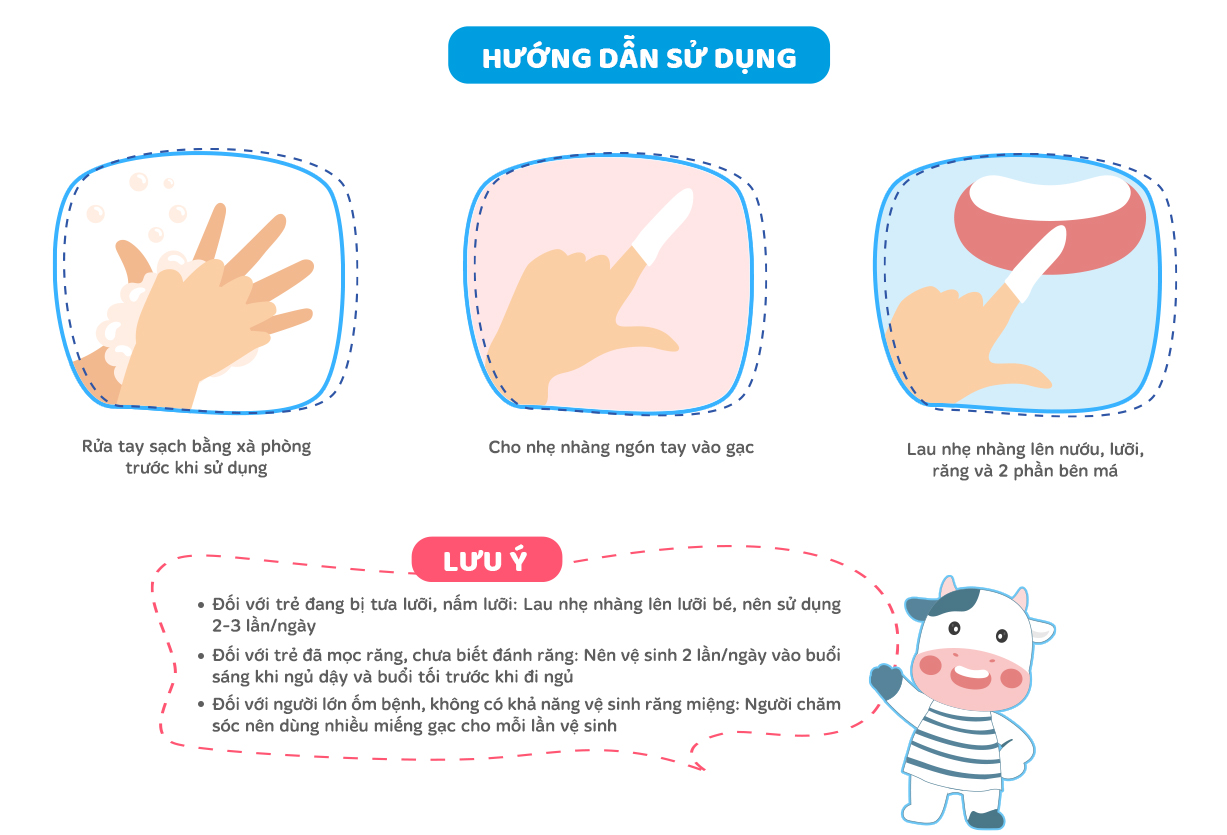 HƯỚNG DẪN SỬ DỤNG

Rửa tay sạch bằng xà phòng trước khi sử dụng

Cho nhẹ nhàng ngón tay vào gạc

Lau nhẹ nhàng lên nướu, lưỡi, răng và 2 phần bên má

LƯU Ý

• Đối với trẻ đang bị tưa lưỡi, nấm lưỡi: Lau nhẹ nhàng lên lưỡi bé, nên sử dụng 2-3 lần/ngày

• Đối với trẻ đã mọc răng, chưa biết đánh răng: Nên vệ sinh 2 lần/ngày vào buổi sáng khi ngủ dậy và buổi tối trước khi đi ngủ

• Đối với người lớn ốm bệnh, không có khả năng vệ sinh răng miệng: Người chăm sóc nên dùng nhiều miếng gạc cho mỗi lần vệ sinh